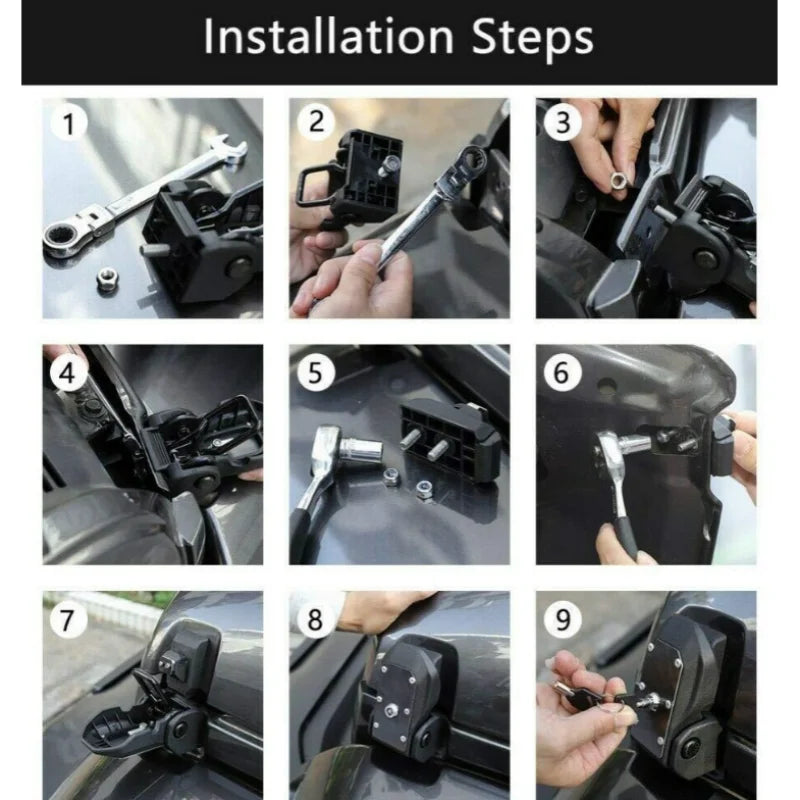 Installation Steps

1

2

3

4

5

6

7

8

9